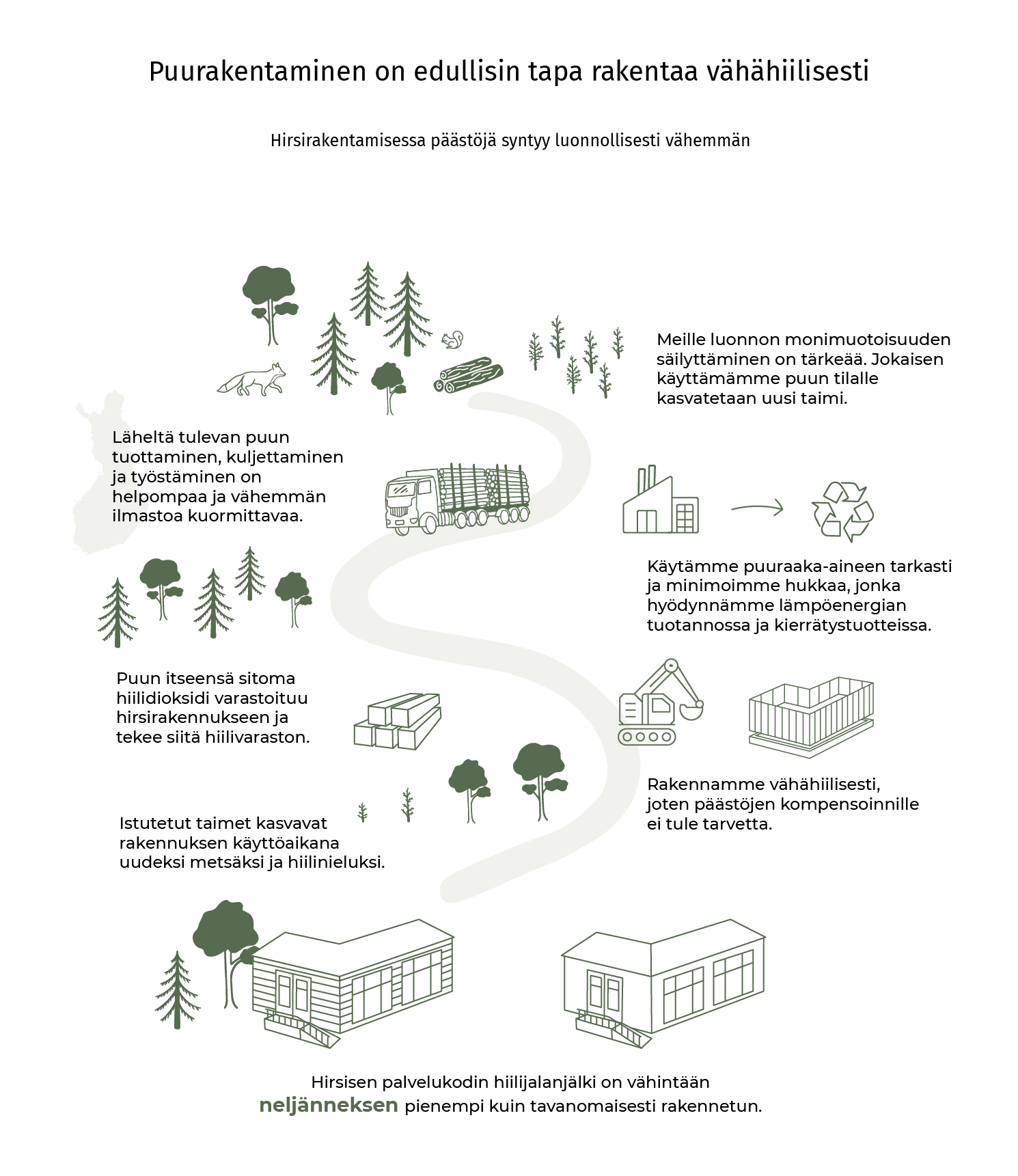 Puurakentaminen on edullisin tapa rakentaa vähähiilisesti

Hirsirakentamisessa päästöjä syntyy luonnollisesti vähemmän

Meille luonnon monimuotoisuuden säilyttäminen on tärkeää. Jokaisen käyttämämme puun tilalle kasvatetaan uusi taimi.

Läheltä tulevan puun tuottaminen, kuljettaminen ja työstäminen on helpompaa ja vähemmän ilmastoa kuormittavaa.

Käytämme puuraaka-aineen tarkasti ja minimoimme hukkaa, jonka hyödynnämme lämpöenergian tuotannossa ja kierrätystuotteissa.

Puun itseensä sitoma hiilidioksidi varastoituu hirsirakennukseen ja tekee siitä hiilivaraston.

Rakennamme vähähiilisesti, joten päästöjen kompensoinnille ei tule tarvetta.

Istutetut taimet kasvavat rakennuksen käyttöaikana uudeksi metsäksi ja hiilinieluksi.

Hirsisen palvelukodin hiilijalanjälki on vähintään neljänneksen pienempi kuin tavanomaisesti rakennetun.